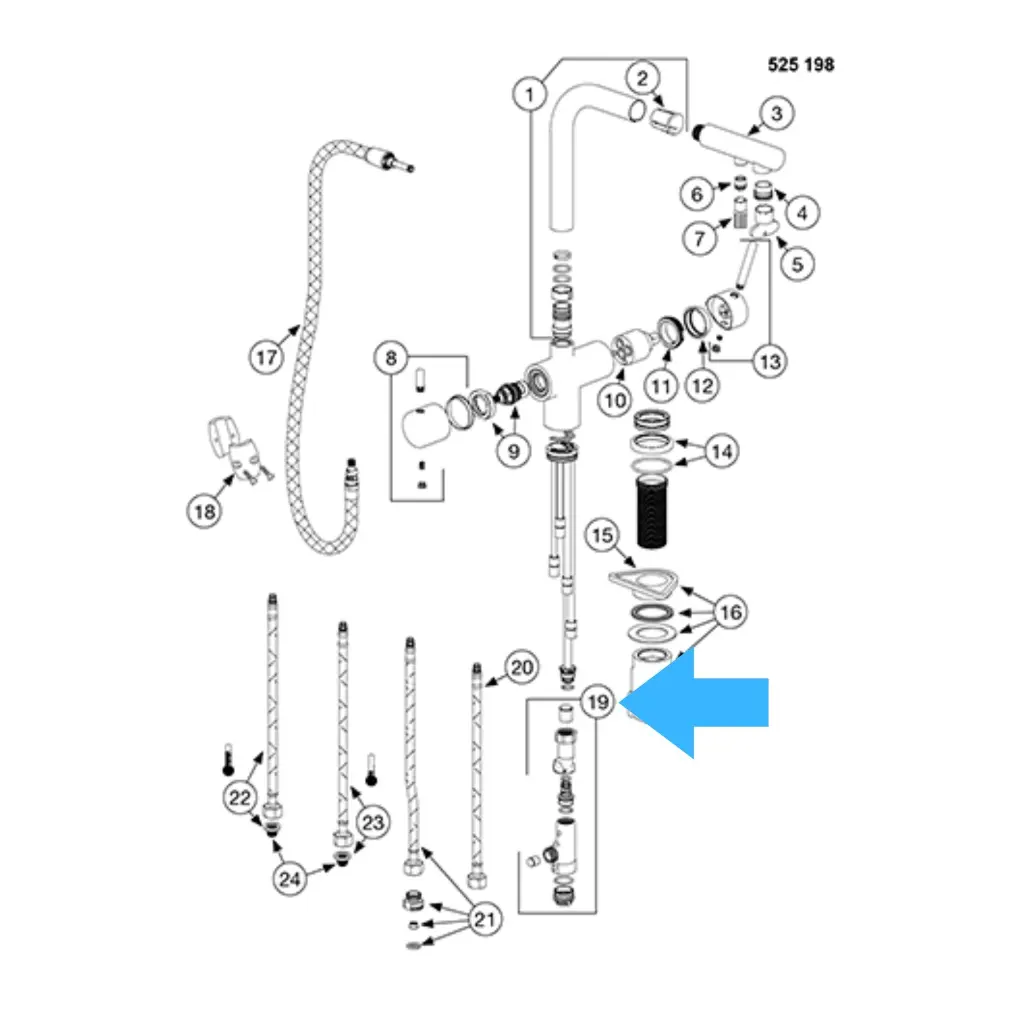 525 198

1
2
3
6
4
7
5
17
8
10
11
12
13
9
14
18
15
16
20
19
22
23
24
21